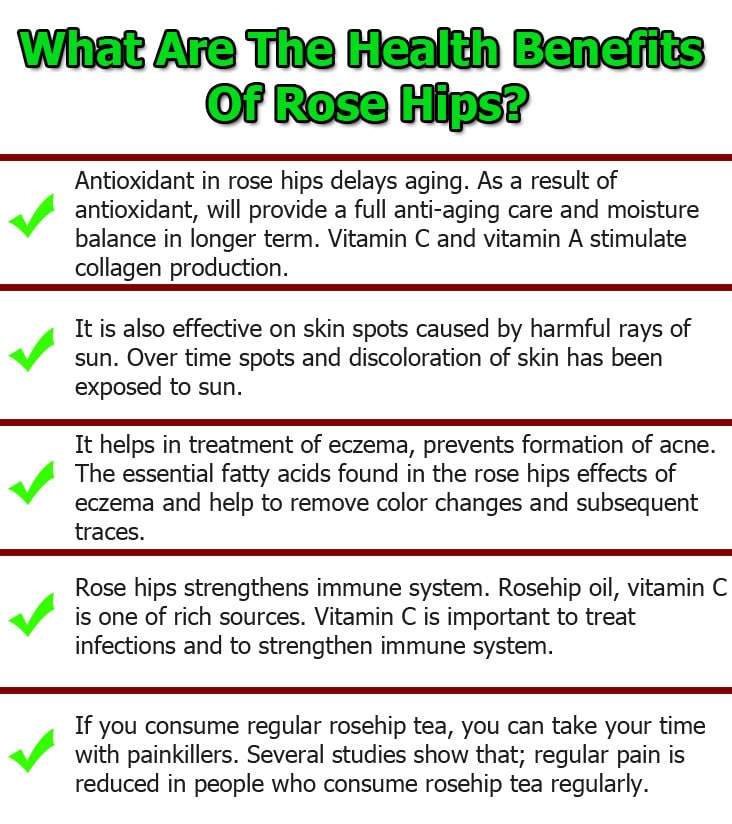 What Are The Health Benefits Of Rose Hips?

Antioxidant in rose hips delays aging. As a result of antioxidant, will provide a full anti-aging care and moisture balance in longer term. Vitamin C and vitamin A stimulate collagen production.

It is also effective on skin spots caused by harmful rays of sun. Over time spots and discoloration of skin has been exposed to sun.

It helps in treatment of eczema, prevents formation of acne. The essential fatty acids found in the rose hips effects of eczema and help to remove color changes and subsequent traces.

Rose hips strengthens immune system. Rosehip oil, vitamin C is one of rich sources. Vitamin C is important to treat infections and to strengthen immune system.

If you consume regular rosehip tea, you can take your time with painkillers. Several studies show that; regular pain is reduced in people who consume rosehip tea regularly.